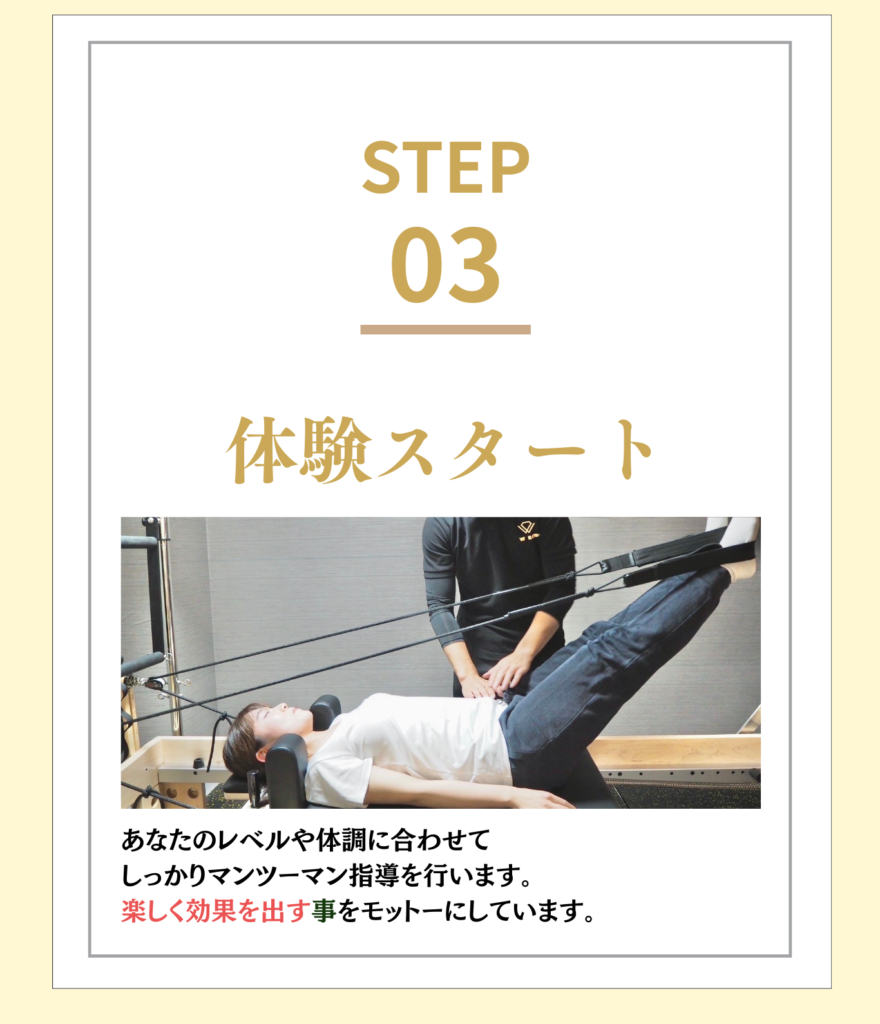 STEP
03

体験スタート

あなたのレベルや体調に合わせて
しっかりマンツーマン指導を行います。
楽しく効果を出す事をモットーにしています。